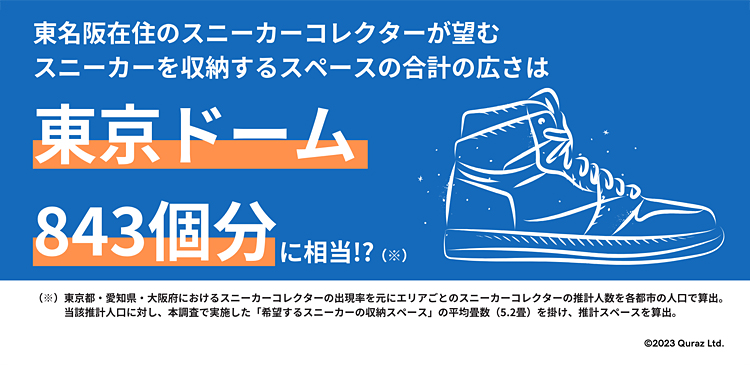 東名阪在住のスニーカーコレクターが望む
スニーカーを収納するスペースの合計の広さは

東京ドーム

843個分に相当!?（※）

（※）東京都・愛知県・大阪府におけるスニーカーコレクターの出現率を元にエリアごとのスニーカーコレクターの推計人数を各都市の人口で算出。当該推計人口に対し、本調査で実施した「希望するスニーカーの収納スペース」の平均畳数（5.2畳）を掛け、推計スペースを算出。

©2023 Quraz Ltd.